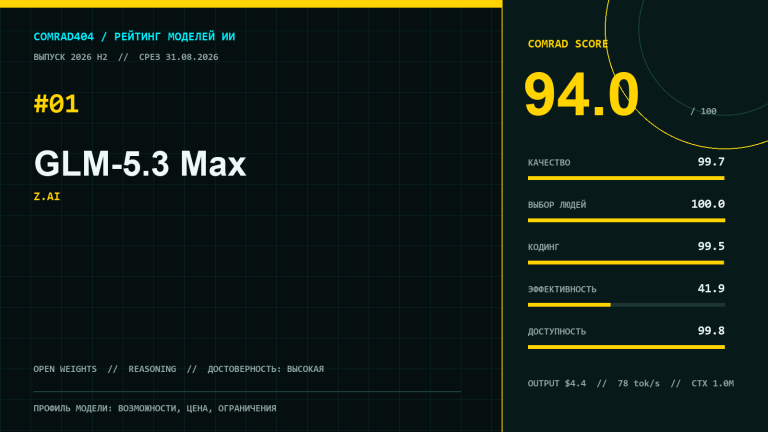 COMRAD404 / РЕЙТИНГ МОДЕЛЕЙ ИИ

ВЫПУСК 2026 H2 // СРЕЗ 31.08.2026

#01

GLM-5.3 Max

Z.AI

OPEN WEIGHTS // REASONING // ДОСТОВЕРНОСТЬ: ВЫСОКАЯ

ПРОФИЛЬ МОДЕЛИ: ВОЗМОЖНОСТИ, ЦЕНА, ОГРАНИЧЕНИЯ

COMRAD SCORE

94.0

/ 100

КАЧЕСТВО 99.7

ВЫБОР ЛЮДЕЙ 100.0

КОДИНГ 99.5

ЭФФЕКТИВНОСТЬ 41.9

ДОСТУПНОСТЬ 99.8

OUTPUT $4.4 // 78 tok/s // CTX 1.0M